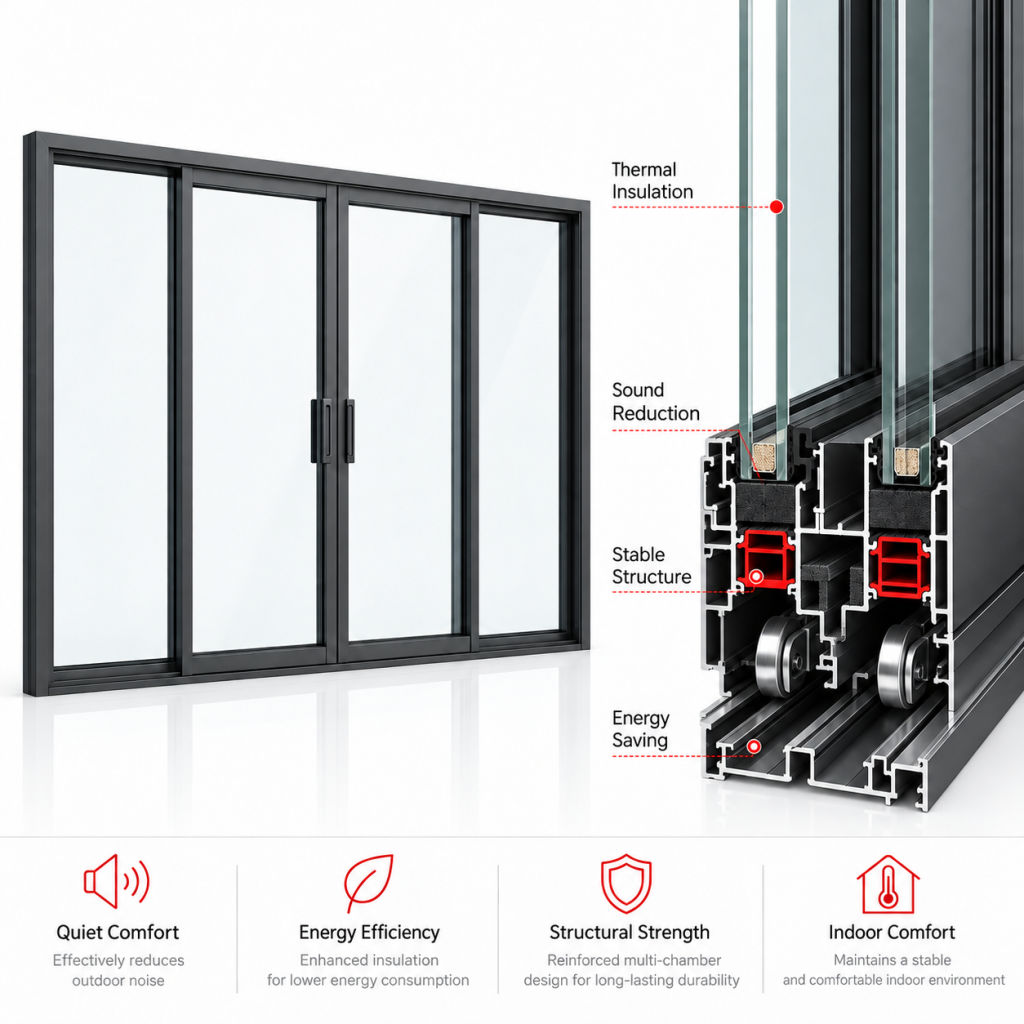 Thermal Insulation

Sound Reduction

Stable Structure

Energy Saving

Quiet Comfort
Effectively reduces outdoor noise

Energy Efficiency
Enhanced insulation for lower energy consumption

Structural Strength
Reinforced multi-chamber design for long-lasting durability

Indoor Comfort
Maintains a stable and comfortable indoor environment